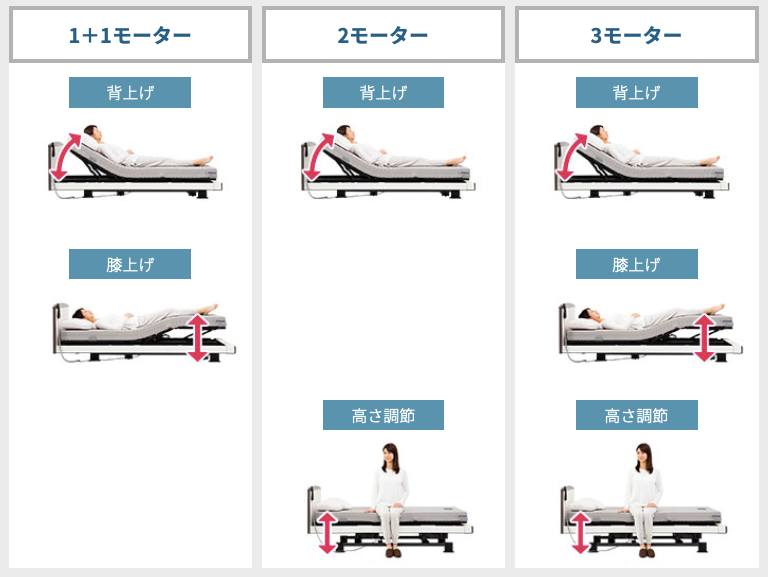 1+1モーター

背上げ

膝上げ

2モーター

背上げ

高さ調節

3モーター

背上げ

膝上げ

高さ調節