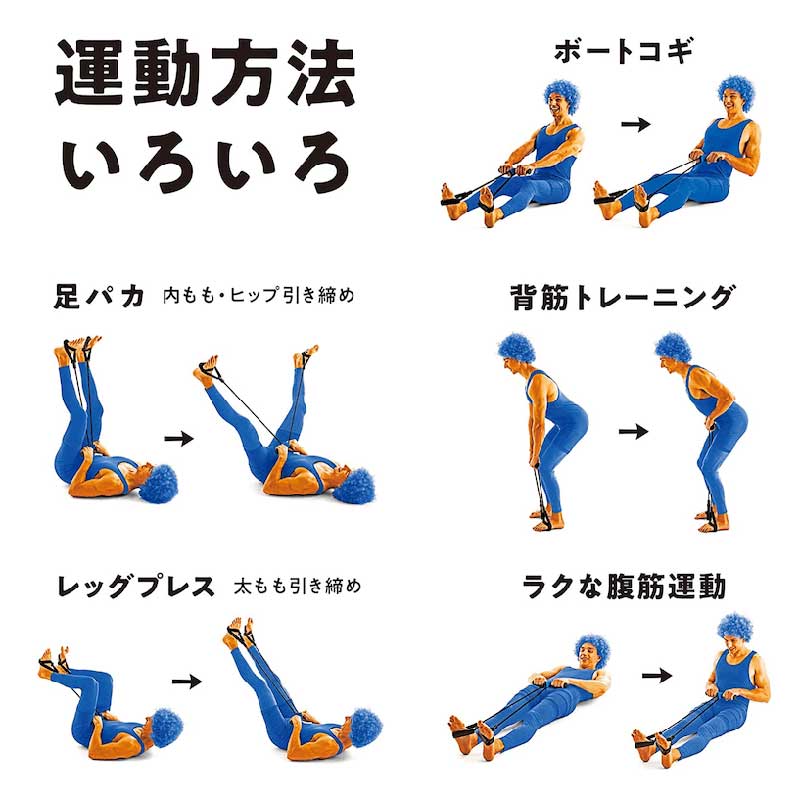 運動方法
いろいろ

ボートコギ

→

足パカ 内もも・ヒップ引き締め

→

背筋トレーニング

→

レッグプレス 太もも引き締め

→

ラクな腹筋運動

→