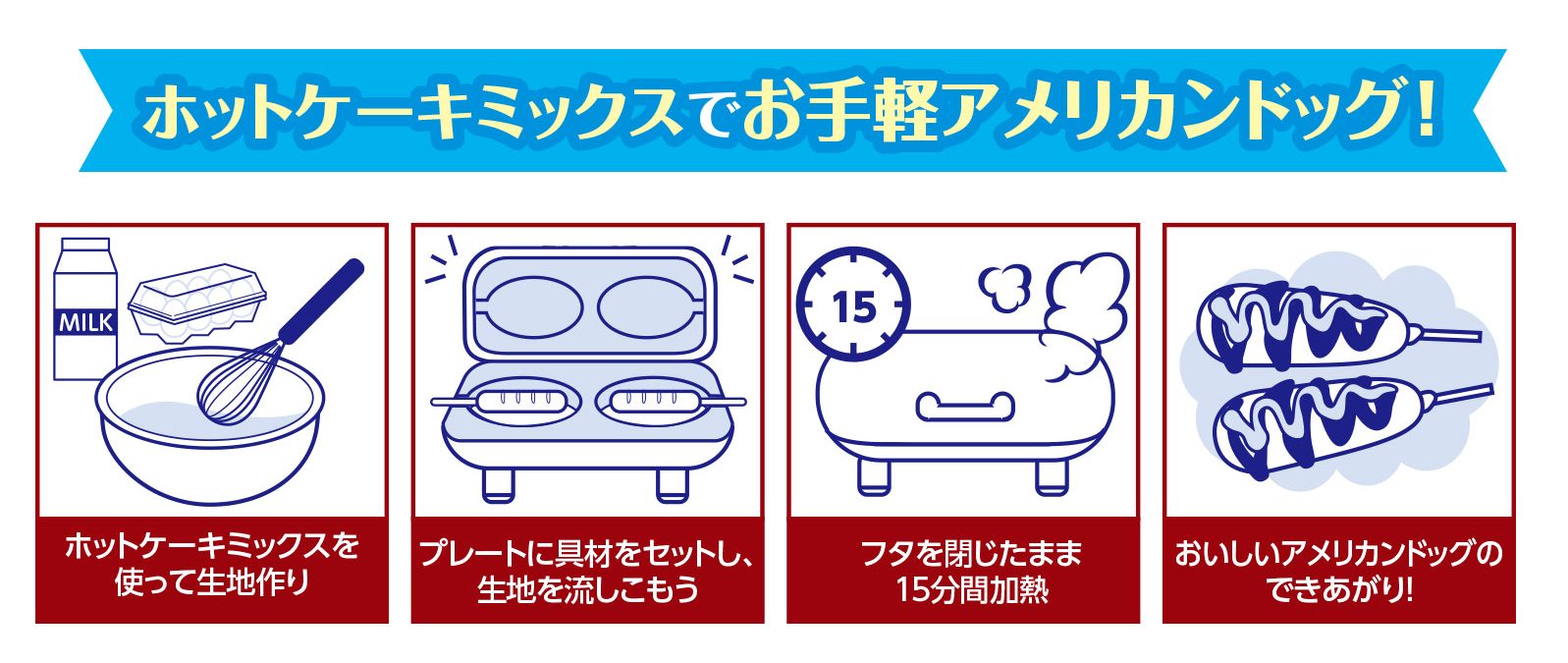 ホットケーキミックスでお手軽アメリカンドッグ!

MILK

ホットケーキミックスを使って生地作り

プレートに具材をセットし、生地を流しこもう

15

フタを閉じたまま15分間加熱

おいしいアメリカンドッグのできあがり!