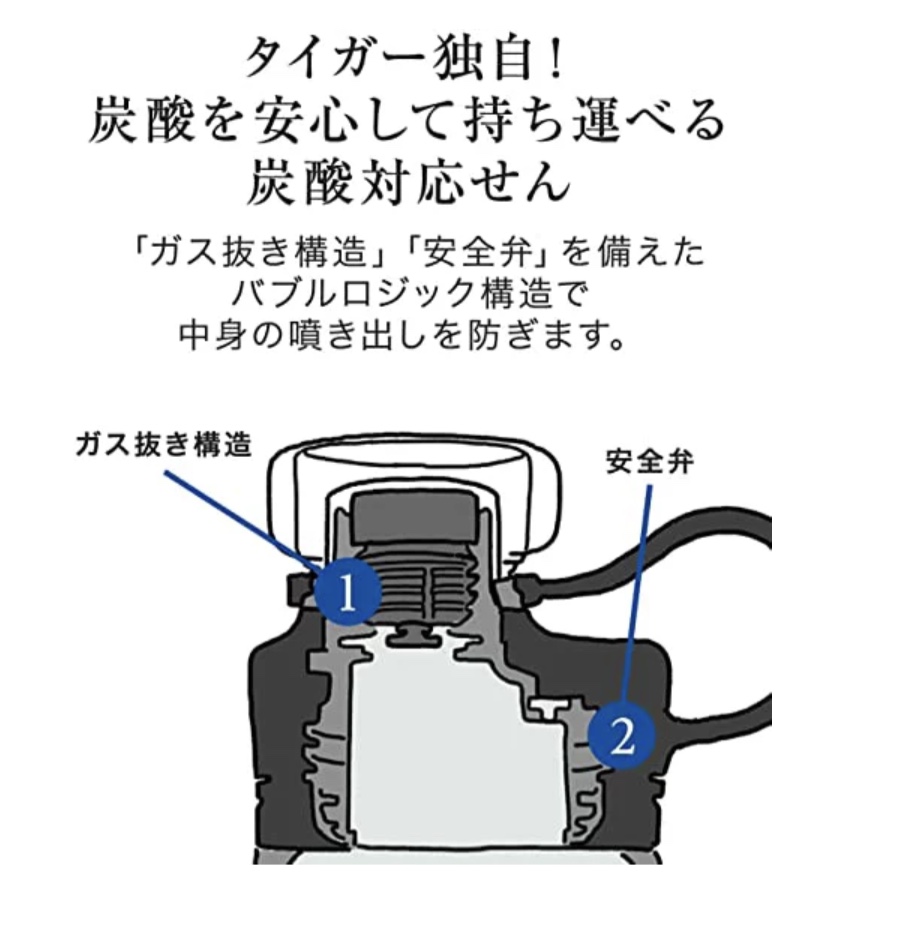 タイガー独自!
炭酸を安心して持ち運べる
炭酸対応せん

「ガス抜き構造」「安全弁」を備えた
バブルロジック構造で
中身の噴き出しを防ぎます。

ガス抜き構造
安全弁
1
2