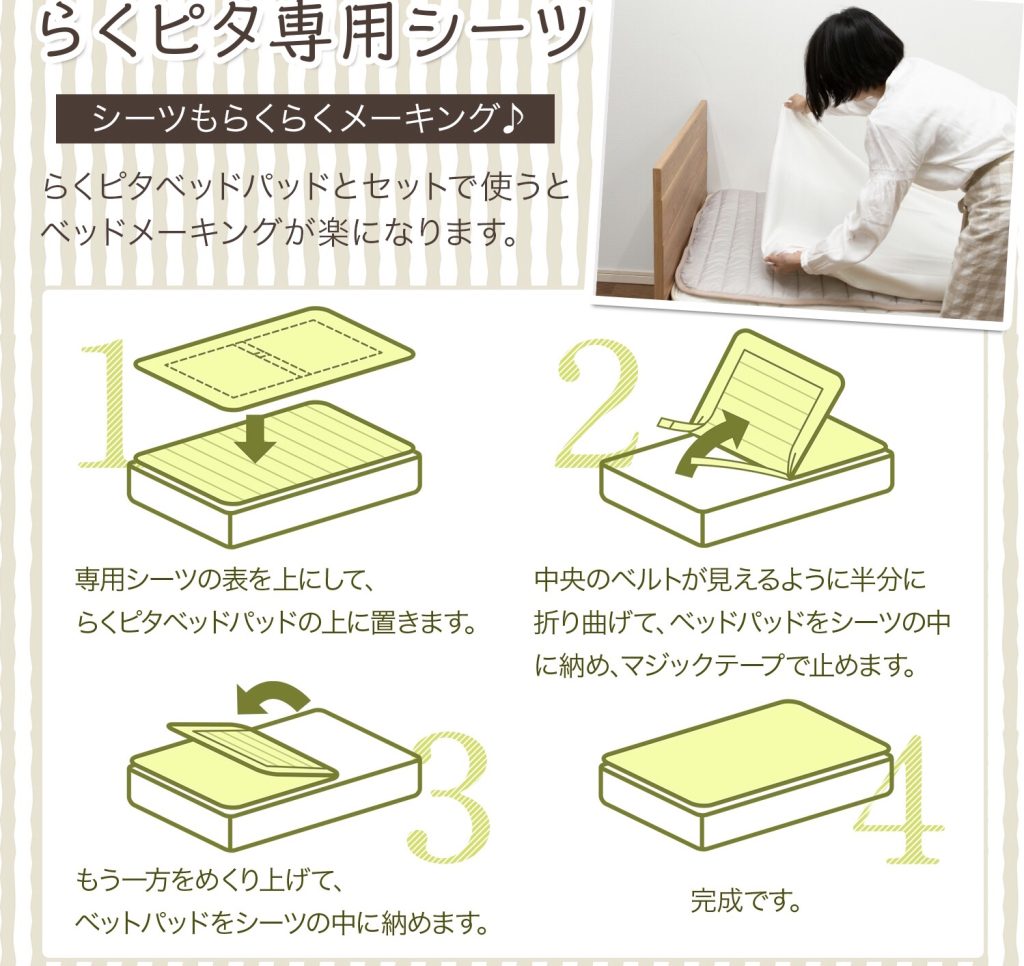 らくピタ専用シーツ

シーツもらくらくメーキング♪

らくピタベッドパッドとセットで使うとベッドメーキングが楽になります。

1

専用シーツの表を上にして、らくピタベッドパッドの上に置きます。

2

中央のベルトが見えるように半分に折り曲げて、ベッドパッドをシーツの中に納め、マジックテープで止めます。

3

もう一方をめくり上げて、ベットパッドをシーツの中に納めます。

4

完成です。